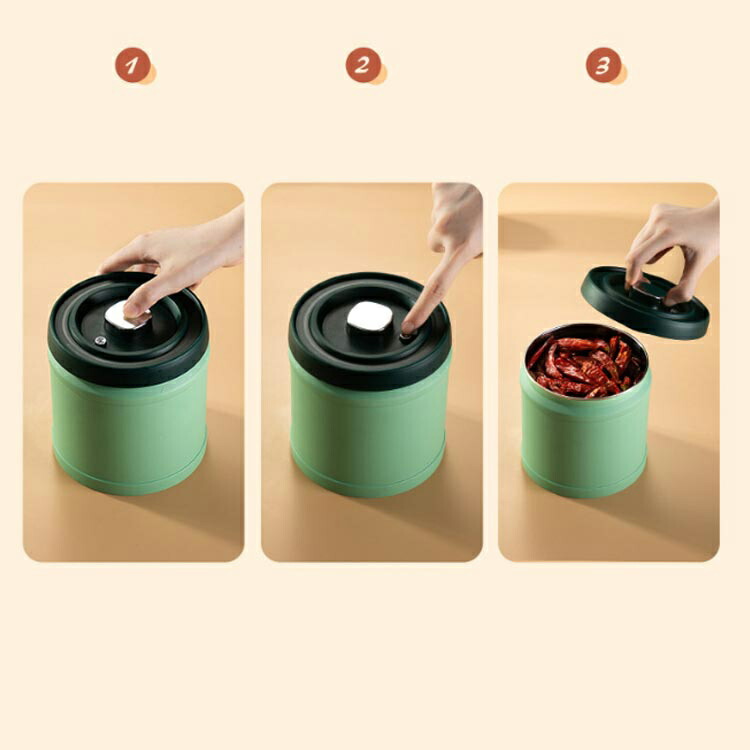 1

2

3