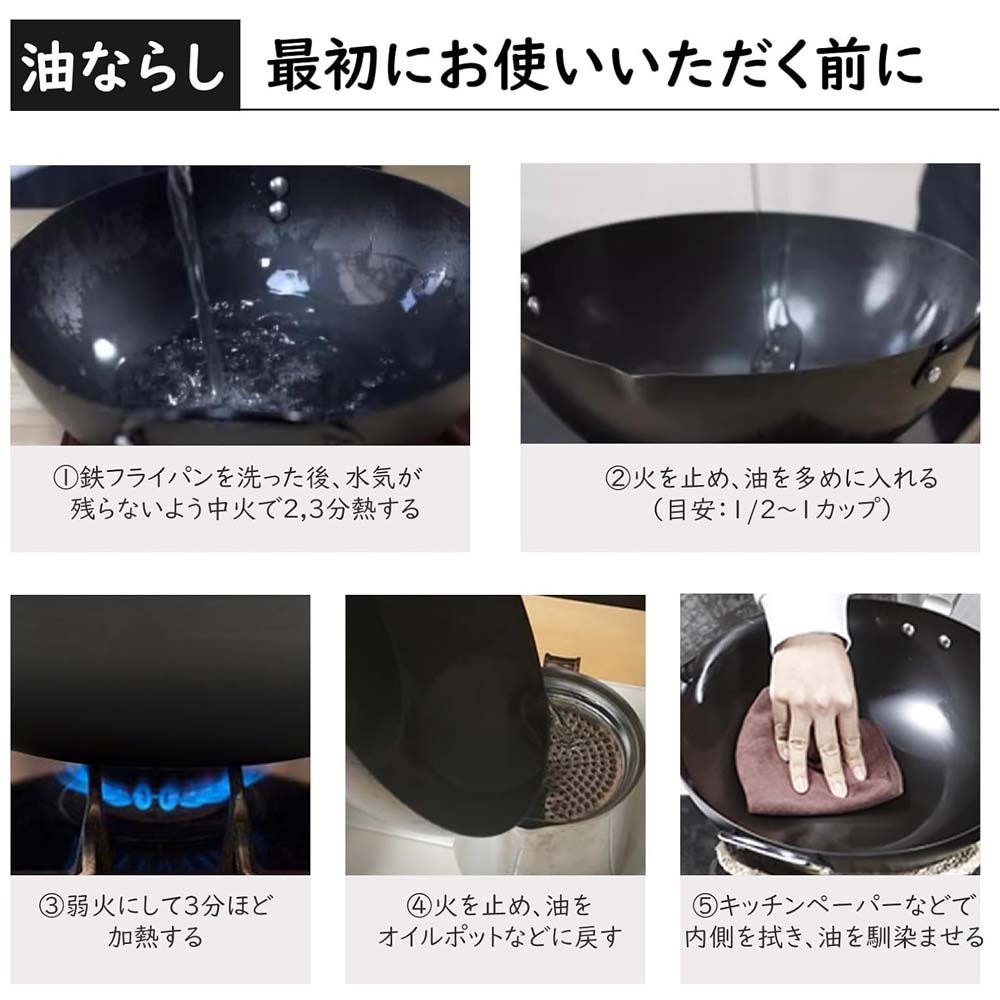 油ならし 最初にお使いいただく前に

①鉄フライパンを洗った後、水気が残らないよう中火で2,3分熱する

②火を止め、油を多めに入れる（目安：1/2〜1カップ）

③弱火にして3分ほど加熱する

④火を止め、油をオイルポットなどに戻す

⑤キッチンペーパーなどで内側を拭き、油を馴染ませる